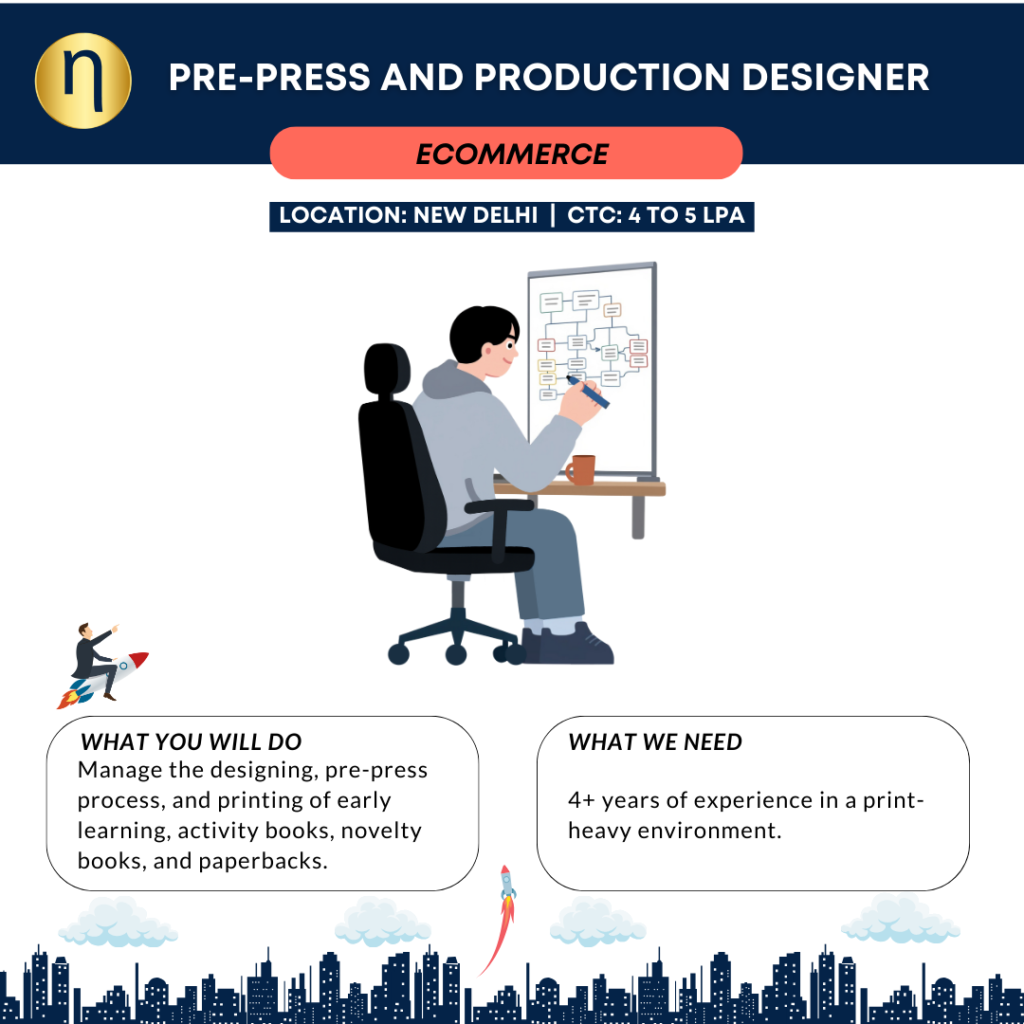 η

PRE-PRESS AND PRODUCTION DESIGNER

ECOMMERCE

LOCATION: NEW DELHI | CTC: 4 TO 5 LPA

WHAT YOU WILL DO
Manage the designing, pre-press process, and printing of early learning, activity books, novelty books, and paperbacks.

WHAT WE NEED
4+ years of experience in a print-heavy environment.